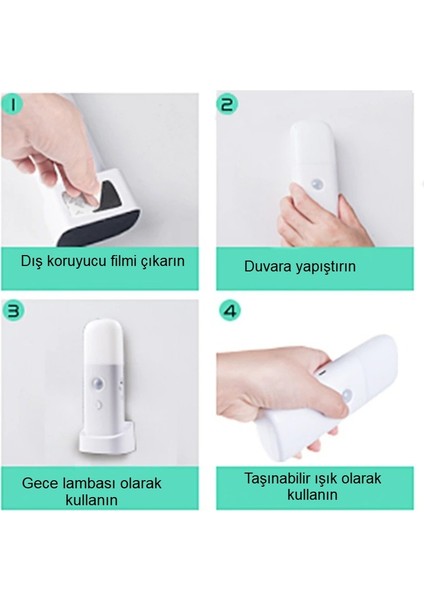 1

Dış koruyucu filmi çıkarın

2

Duvara yapıştırın

3

Gece lambası olarak kullanın

4

Taşınabilir ışık olarak kullanın