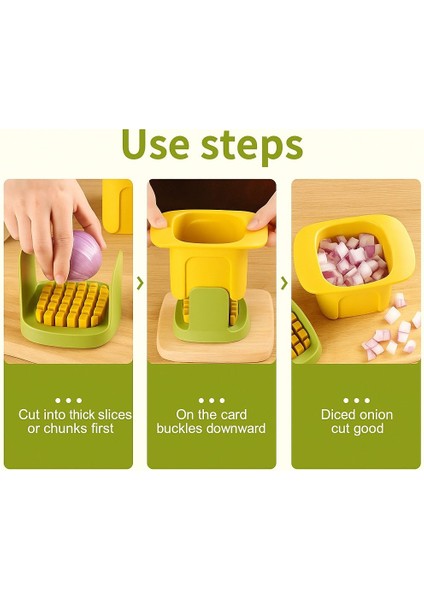 Use steps

Cut into thick slices or chunks first

On the card buckles downward

Diced onion cut good