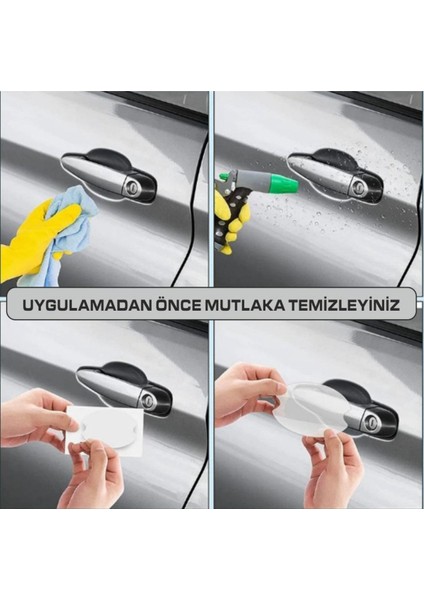 UYGULAMADAN ÖNCE MUTLAKA TEMİZLEYİNİZ