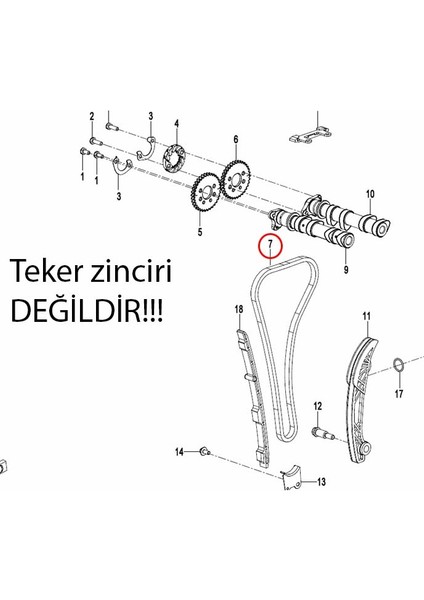 2
3
4
6
1
1
3
5
10
7
9
Teker zinciri
DEĞİLDİR!!!
18
11
17
12
14
13