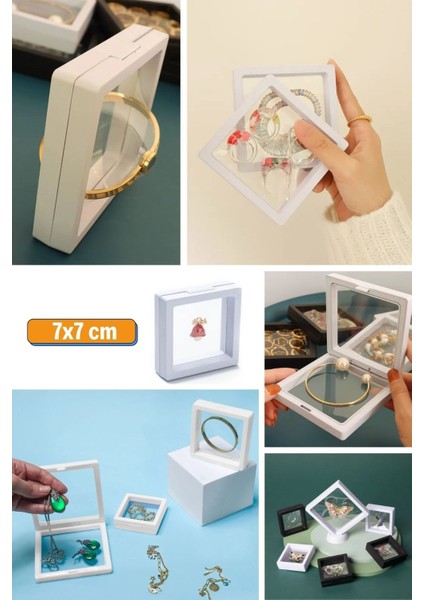 7x7 cm