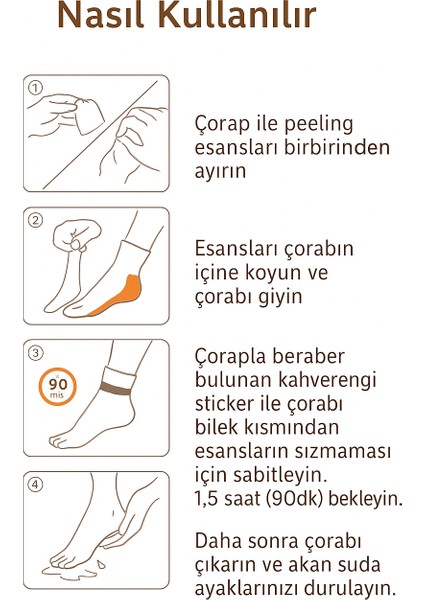 Nasıl Kullanılır

①

Çorap ile peeling esansları birbirinden ayırın

②

Esansları çorabın içine koyun ve çorabı giyin

③

90 mis

Çorapla beraber bulunan kahverengi sticker ile çorabı bilek kısmından esansların sızmaması için sabitleyin. 1,5 saat (90dk) bekleyin.

④

Daha sonra çorabı çıkarın ve akan suda ayaklarınızı durulayın.