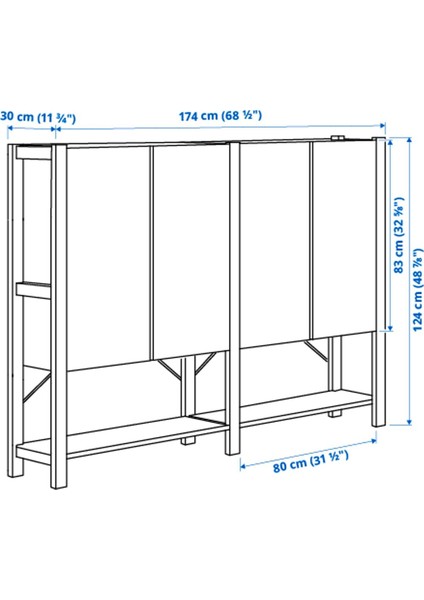 30 cm (11 ¾")
174 cm (68 ½")
83 cm (32 ⅝")
124 cm (48 ⅞")
80 cm (31 ½")