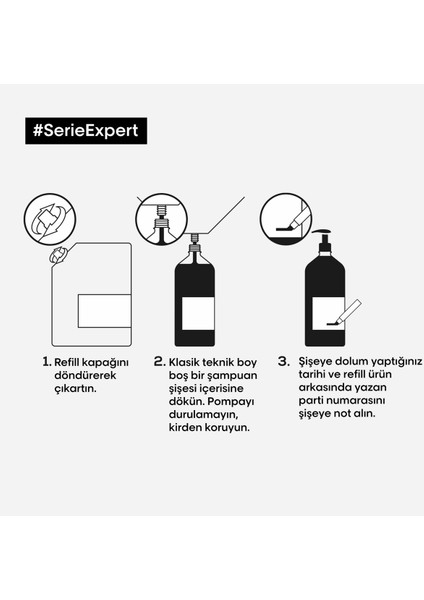 #SerieExpert

1. Refill kapağını döndürerek çıkartın.

2. Klasik teknik boy boş bir şampuan şişesi içerisine dökün. Pompayı durulamayın, kirden koruyun.

3. Şişeye dolum yaptığınız tarihi ve refill ürün arkasında yazan parti numarasını şişeye not alın.