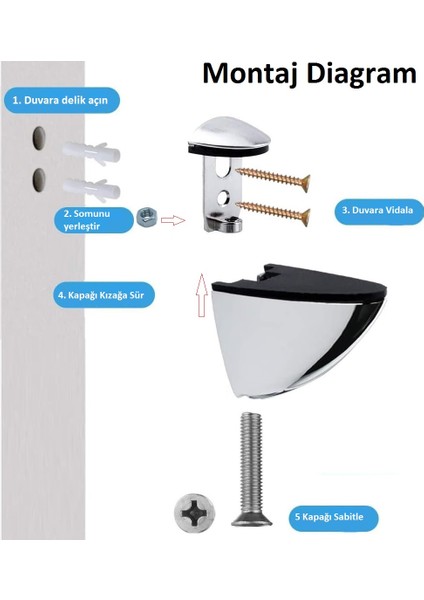 Montaj Diagram

1. Duvara delik açın

2. Somunu yerleştir

3. Duvara Vidala

4. Kapağı Kızağa Sür

5 Kapağı Sabitle