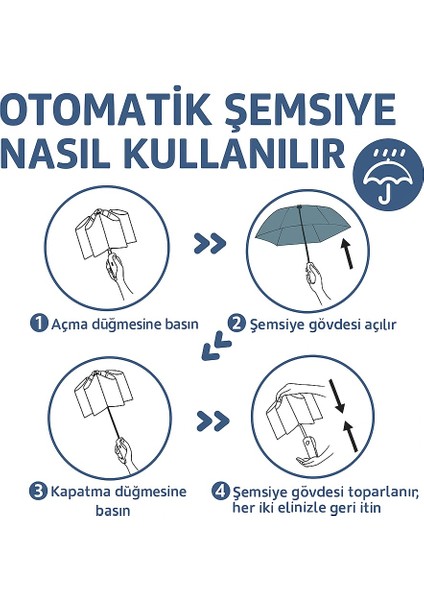 OTOMATİK ŞEMSIYE NASIL KULLANILIR

1 Açma düğmesine basın

2 Şemsiye gövdesi açılır

3 Kapatma düğmesine basın

4 Şemsiye gövdesi toparlanır, her iki elinizle geri itin