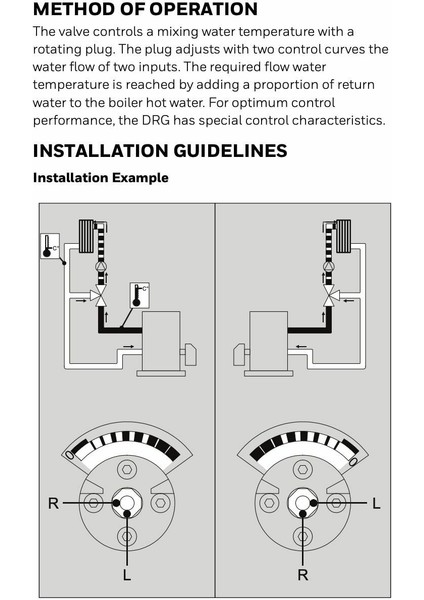 METHOD OF OPERATION

The valve controls a mixing water temperature with a rotating plug. The plug adjusts with two control curves the water flow of two inputs. The required flow water temperature is reached by adding a proportion of return water to the boiler hot water. For optimum control performance, the DRG has special control characteristics.

INSTALLATION GUIDELINES

Installation Example

C°

C°

R

L

L

R