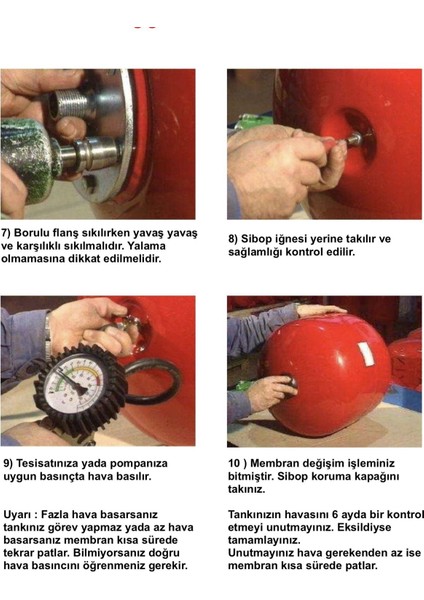 7) Borulu flanş sıkılırken yavaş yavaş ve karşılıklı sıkılmalıdır. Yalama olmamasına dikkat edilmelidir.

8) Sibop iğnesi yerine takılır ve sağlamlığı kontrol edilir.

9) Tesisatınıza yada pompanıza uygun basınçta hava basılır.

Uyarı : Fazla hava basarsanız tankınız görev yapmaz yada az hava basarsanız membran kısa sürede tekrar patlar. Bilmiyorsanız doğru hava basıncını öğrenmeniz gerekir.

10 ) Membran değişim işleminiz bitmiştir. Sibop koruma kapağını takınız.

Tankınızın havasını 6 ayda bir kontrol etmeyi unutmayınız. Eksildiyse tamamlayınız.
Unutmayınız hava gerekenden az ise membran kısa sürede patlar.