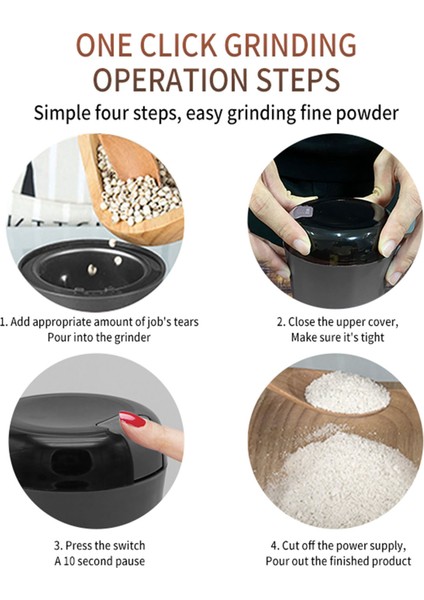 ONE CLICK GRINDING OPERATION STEPS

Simple four steps, easy grinding fine powder

1. Add appropriate amount of job's tears
Pour into the grinder

2. Close the upper cover,
Make sure it's tight

3. Press the switch
A 10 second pause

4. Cut off the power supply,
Pour out the finished product