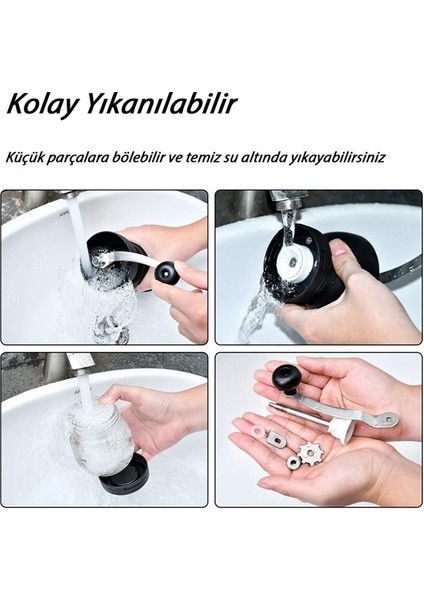 Kolay Yıkanılabilir

Küçük parçalara bölebilir ve temiz su altında yıkayabilirsiniz