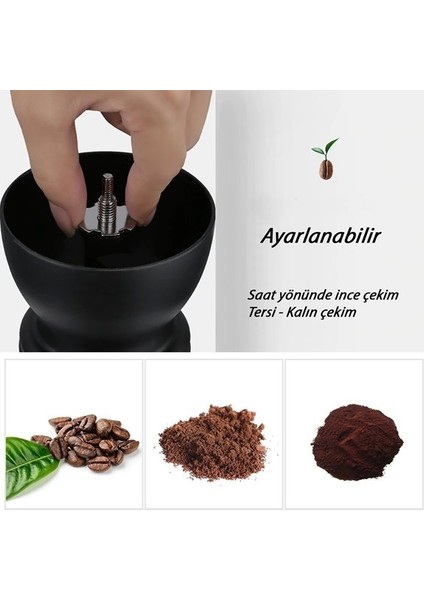 Ayarlanabilir

Saat yönünde ince çekim
Tersi - Kalın çekim