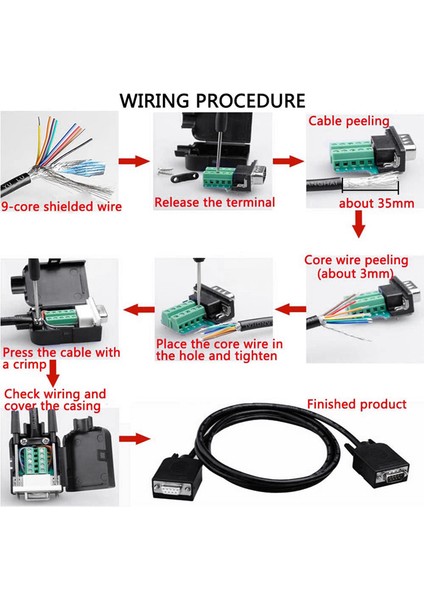 WIRING PROCEDURE

9-core shielded wire

Release the terminal

Cable peeling

about 35mm

Core wire peeling (about 3mm)

Place the core wire in the hole and tighten

Press the cable with a crimp

Check wiring and cover the casing

Finished product