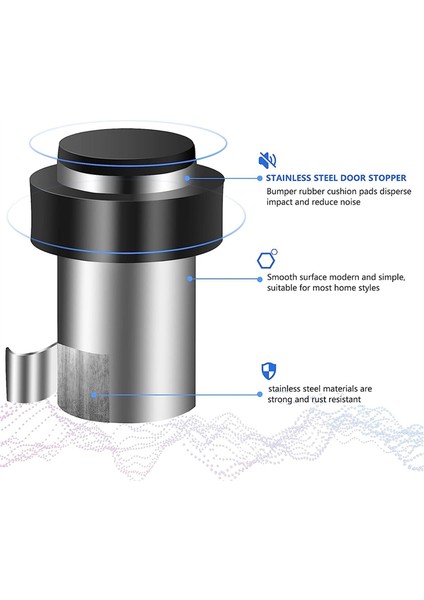 STAINLESS STEEL DOOR STOPPER
Bumper rubber cushion pads disperse impact and reduce noise

Smooth surface modern and simple, suitable for most home styles

stainless steel materials are strong and rust resistant