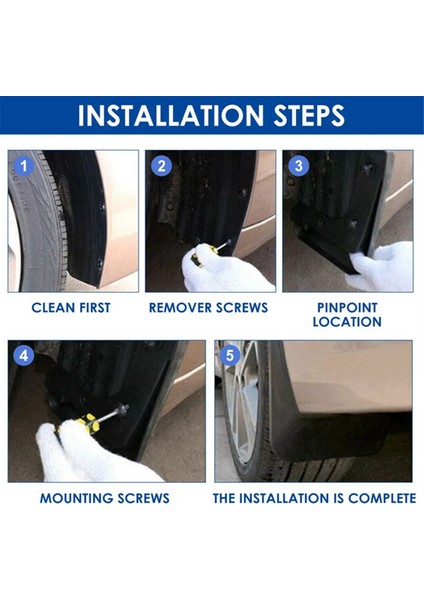 INSTALLATION STEPS

1

CLEAN FIRST

2

REMOVER SCREWS

3

PINPOINT LOCATION

4

MOUNTING SCREWS

5

THE INSTALLATION IS COMPLETE