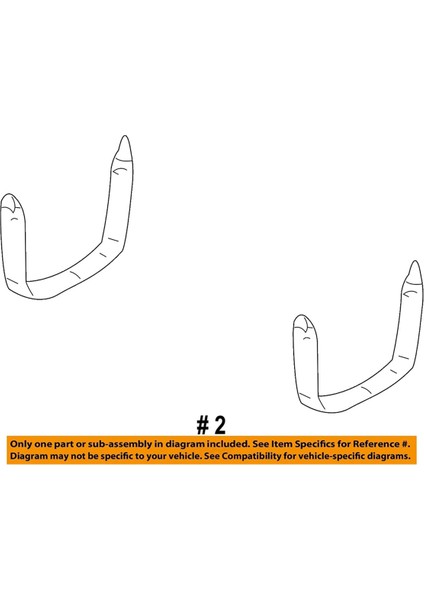 # 2

Only one part or sub-assembly in diagram included. See Item Specifics for Reference #.
Diagram may not be specific to your vehicle. See Compatibility for vehicle-specific diagrams.