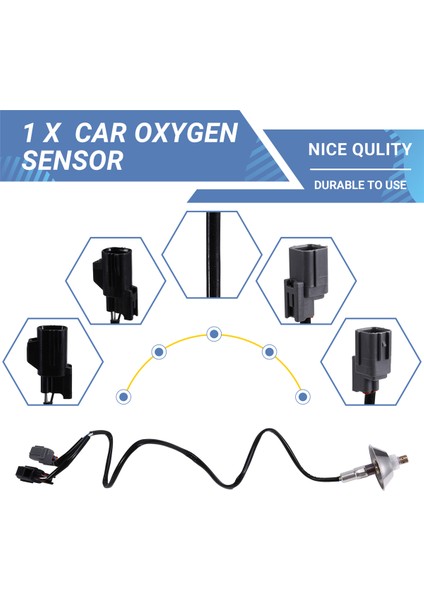 1 X CAR OXYGEN SENSOR

NICE QULITY

DURABLE TO USE