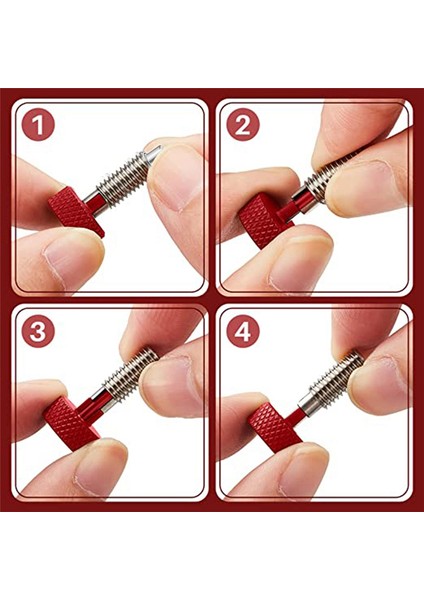 1

2

3

4