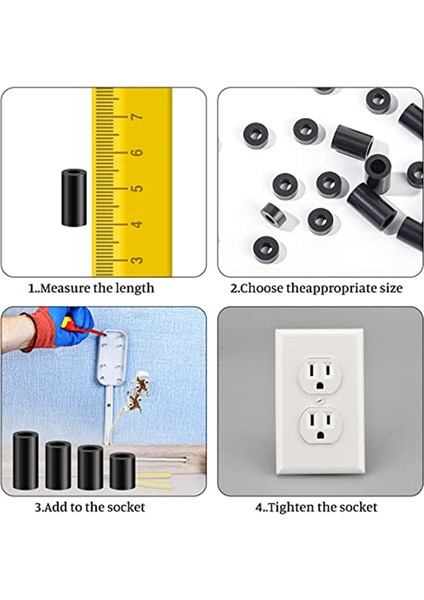 7
6
5
4
3

1..Measure the length

2.Choose theappropriate size

3.Add to the socket

4..Tighten the socket