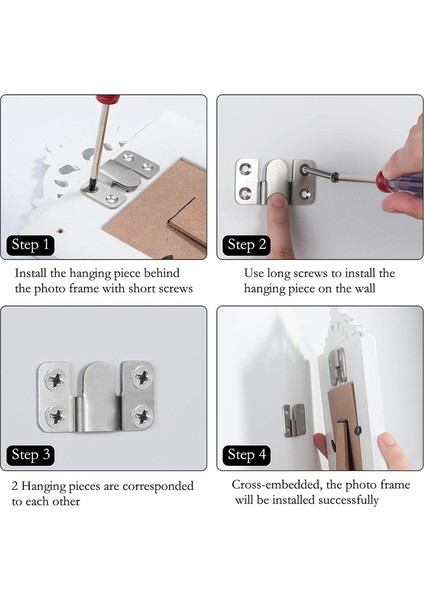 Step 1

Install the hanging piece behind the photo frame with short screws

Step 2

Use long screws to install the hanging piece on the wall

Step 3

2 Hanging pieces are corresponded to each other

Step 4

Cross-embedded, the photo frame will be installed successfully