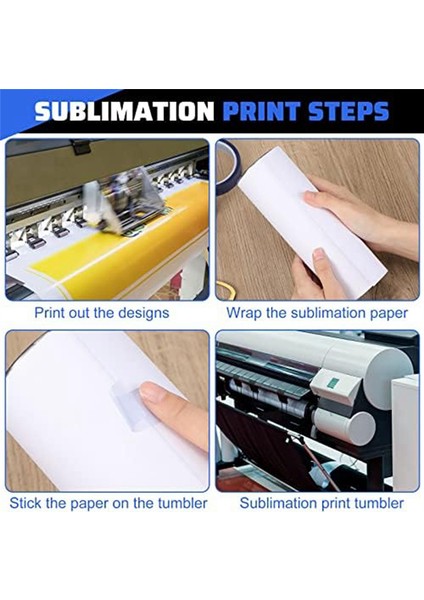 SUBLIMATION PRINT STEPS

Print out the designs

Wrap the sublimation paper

Stick the paper on the tumbler

Sublimation print tumbler