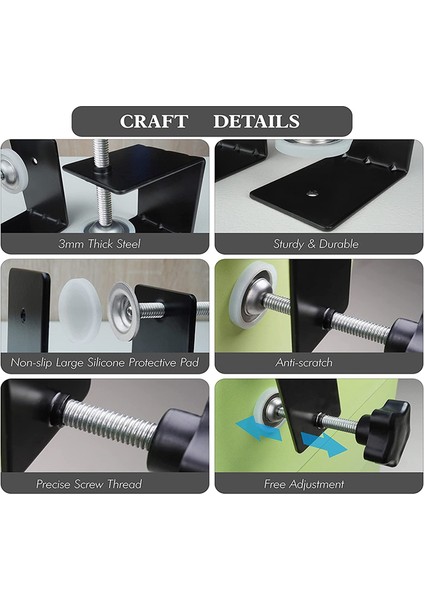 CRAFT DETAILS

3mm Thick Steel

Sturdy & Durable

Non-slip Large Silicone Protective Pad

Anti-scratch

Precise Screw Thread

Free Adjustment