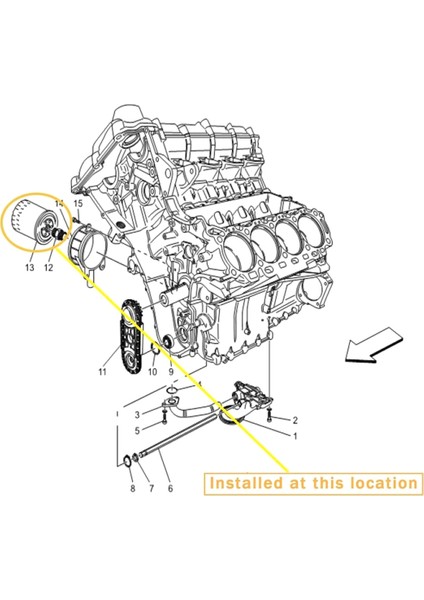 14
15
13
12
11
10
9
4
3
5
2
1
8
7
6
Installed at this location