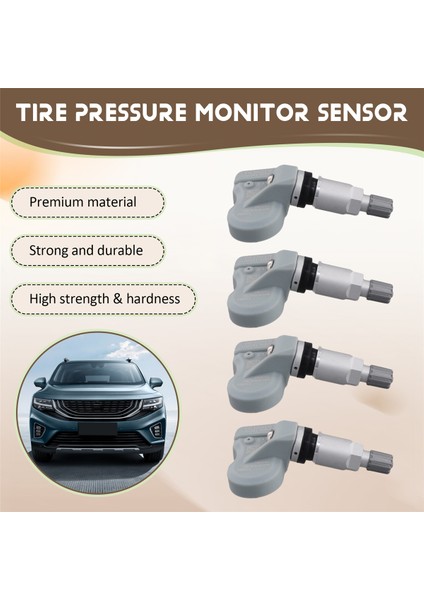 TIRE PRESSURE MONITOR SENSOR

Premium material

Strong and durable

High strength & hardness