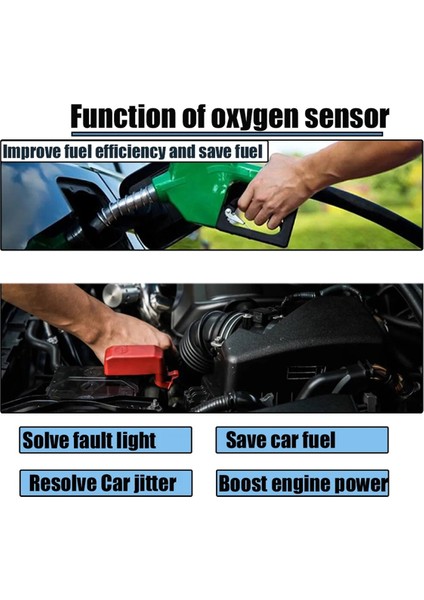 Function of oxygen sensor

Improve fuel efficiency and save fuel

Solve fault light

Save car fuel

Resolve Car jitter

Boost engine power