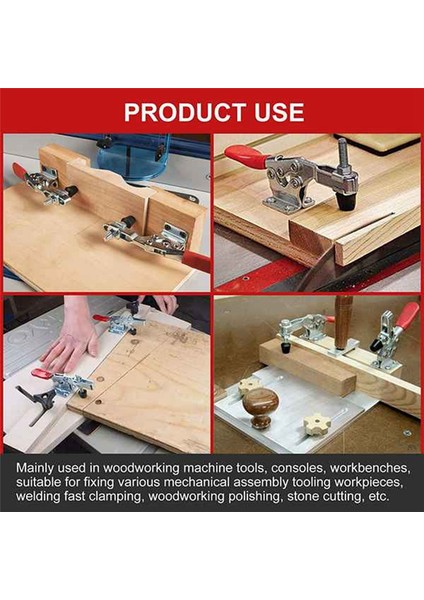 PRODUCT USE

Mainly used in woodworking machine tools, consoles, workbenches, suitable for fixing various mechanical assembly tooling workpieces, welding fast clamping, woodworking polishing, stone cutting, etc.