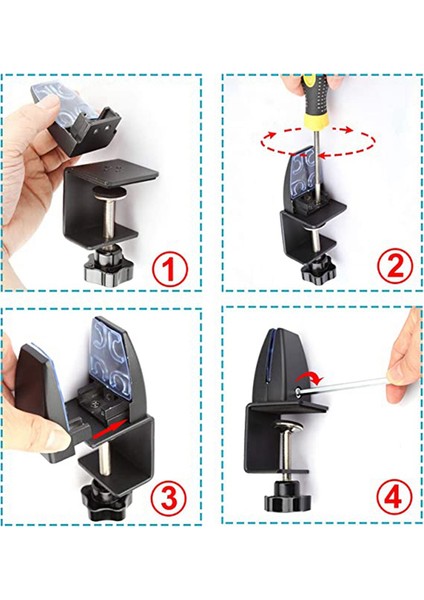 1

2

3

4