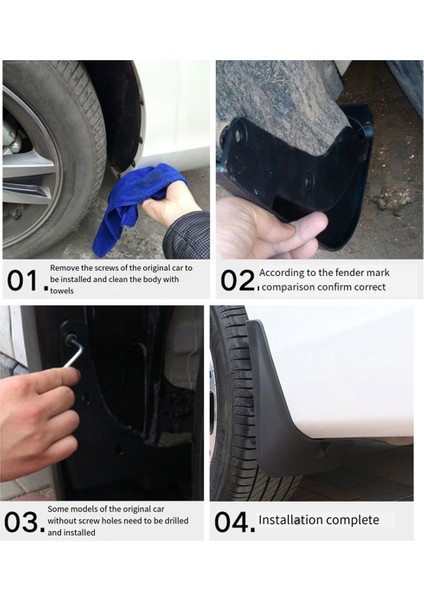 01. Remove the screws of the original car to be installed and clean the body with towels

02. According to the fender mark comparison confirm correct

03. Some models of the original car without screw holes need to be drilled and installed

04. Installation complete