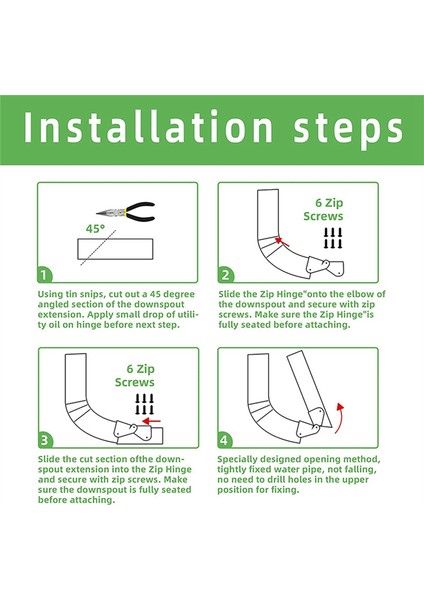 Installation steps

45°

1

Using tin snips, cut out a 45 degree angled section of the downspout extension. Apply small drop of utility oil on hinge before next step.

6 Zip Screws

2

Slide the Zip Hinge"onto the elbow of the downspout and secure with zip screws. Make sure the Zip Hinge"is fully seated before attaching.

6 Zip Screws

3

Slide the cut section ofthe downspout extension into the Zip Hinge and secure with zip screws. Make sure the downspout is fully seated before attaching.

4

Specially designed opening method, tightly fixed water pipe, not falling, no need to drill holes in the upper position for fixing.