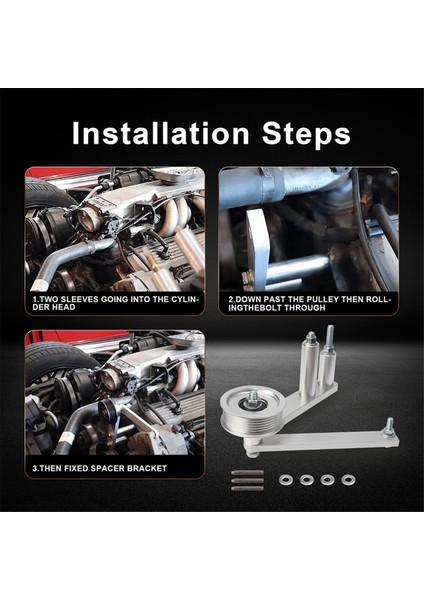 Installation Steps

1.TWO SLEEVES GOING INTO THE CYLINDER HEAD

2.DOWN PAST THE PULLEY THEN ROLLINGTHEBOLT THROUGH

3.THEN FIXED SPACER BRACKET