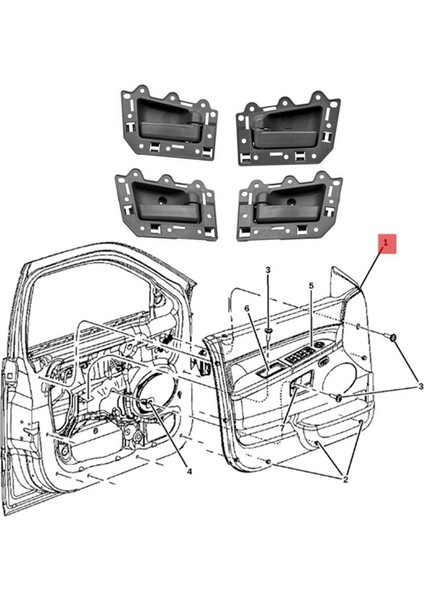 1
3
5
6
3
4
2