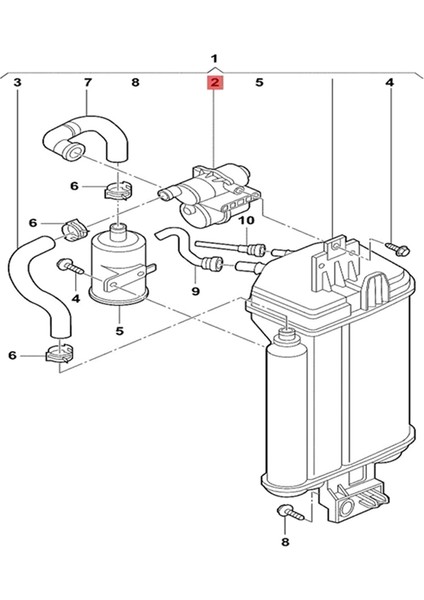 1
3
7
8
2
5
4
6
6
10
4
9
5
6
8