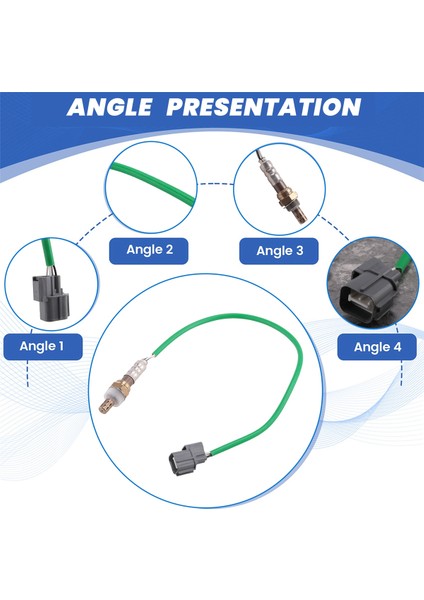 ANGLE PRESENTATION

Angle 2

Angle 3

Angle 1

Angle 4