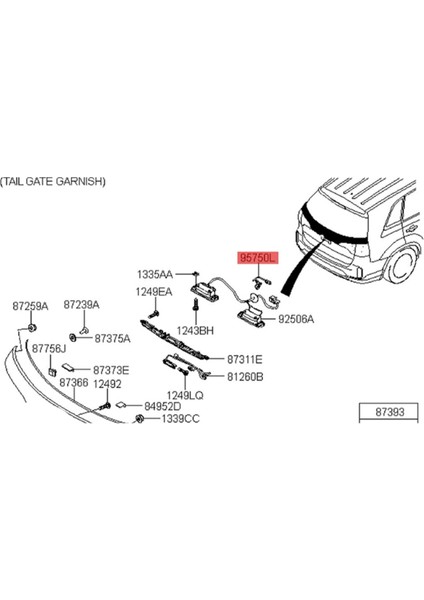 (TAIL GATE GARNISH)

95750L
1335AA
1249EA
1243BH
92506A
87259A
87239A
87375A
87756J
87373E
87311E
81260B
87366
12492
1249LQ
84952D
1339CC
87393