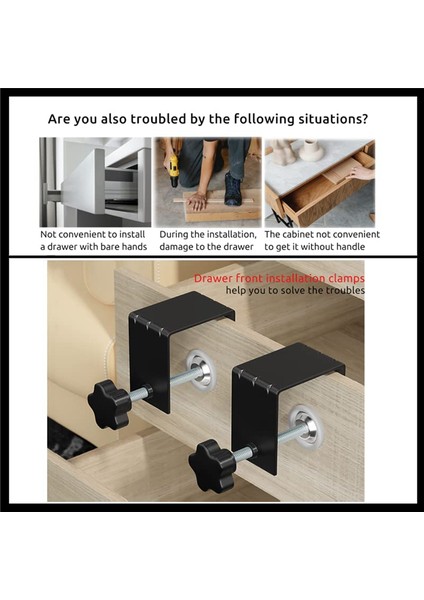 Are you also troubled by the following situations?

Not convenient to install a drawer with bare hands

During the installation, damage to the drawer

The cabinet not convenient to get it without handle

Drawer front installation clamps help you to solve the troubles