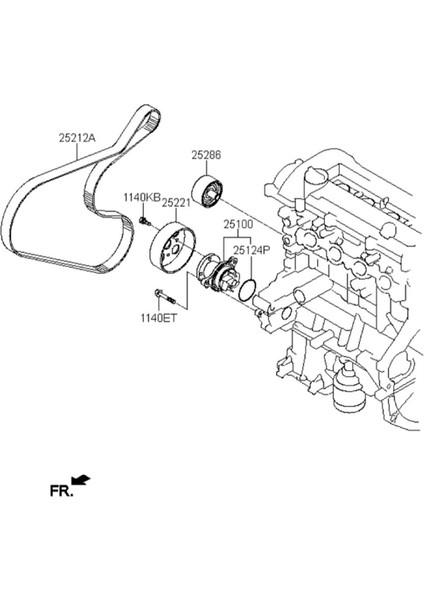 25212A
25286
1140KB
25221
25100
25124P
1140ET
FR.