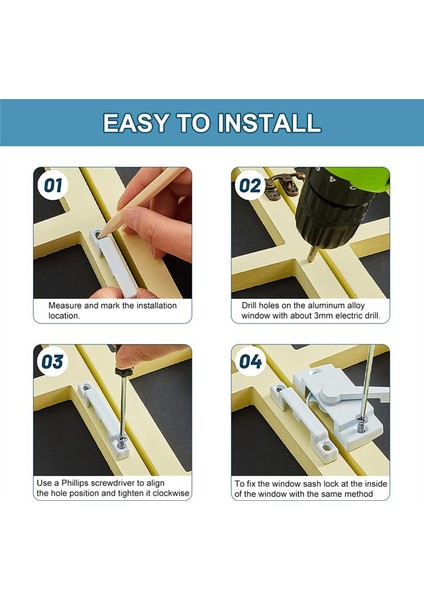 EASY TO INSTALL

01

Measure and mark the installation location.

02

Drill holes on the aluminum alloy window with about 3mm electric drill.

03

Use a Phillips screwdriver to align the hole position and tighten it clockwise

04

To fix the window sash lock at the inside of the window with the same method