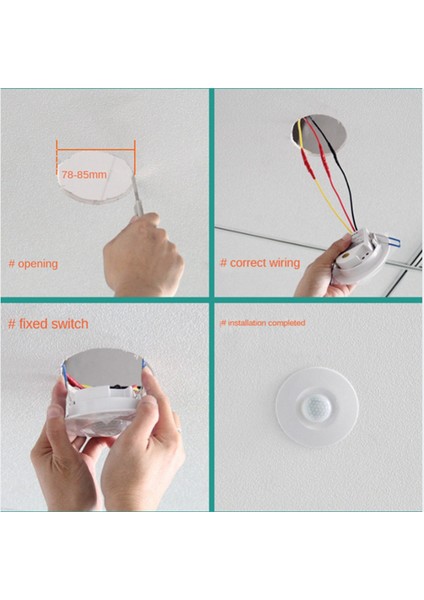 78-85mm

# opening

# correct wiring

# fixed switch

# installation completed