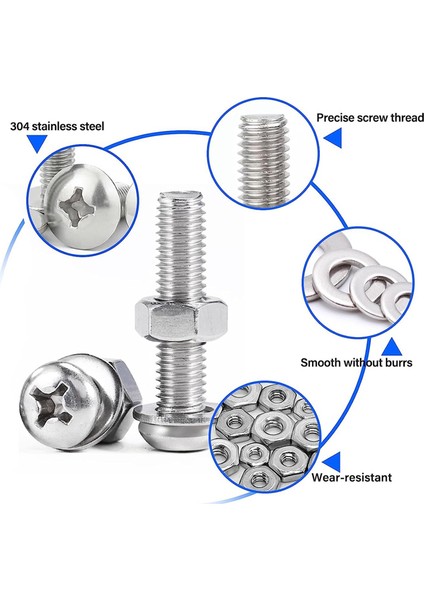 304 stainless steel

Precise screw thread

Smooth without burrs

Wear-resistant