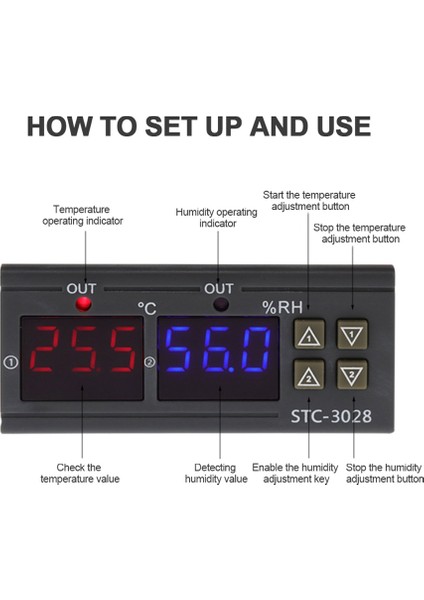 HOW TO SET UP AND USE

Temperature operating indicator

Humidity operating indicator

Start the temperature adjustment button

Stop the temperature adjustment button

OUT

OUT

°C

%RH

① 25.5 ② 56.0

1 1

2 2

STC-3028

Check the temperature value

Detecting humidity value

Enable the humidity adjustment key

Stop the humidity adjustment button