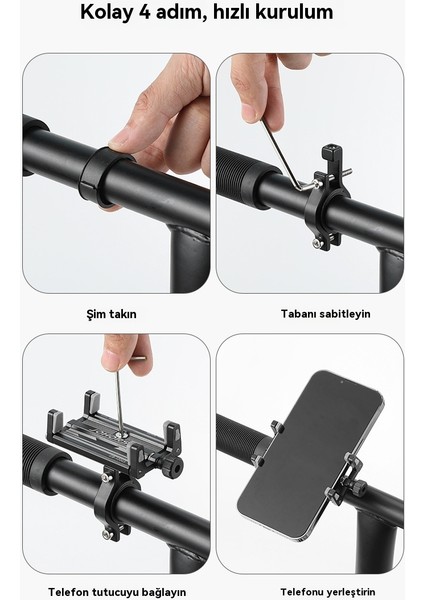 Kolay 4 adım, hızlı kurulum

Şim takın

Tabanı sabitleyin

Telefon tutucuyu bağlayın

Telefonu yerleştirin