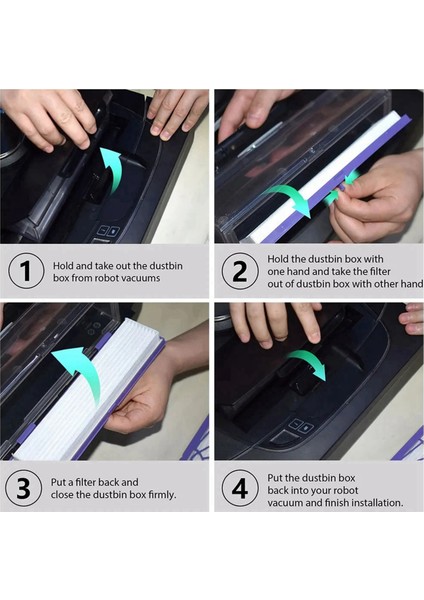 1 Hold and take out the dustbin box from robot vacuums

2 Hold the dustbin box with one hand and take the filter out of dustbin box with other hand

3 Put a filter back and close the dustbin box firmly.

4 Put the dustbin box back into your robot vacuum and finish installation.