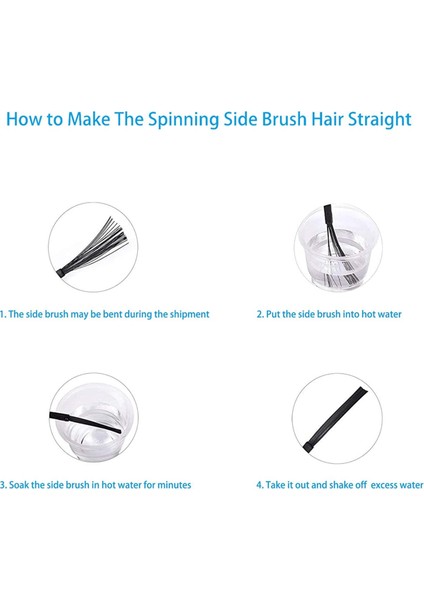 How to Make The Spinning Side Brush Hair Straight

1. The side brush may be bent during the shipment

2. Put the side brush into hot water

3. Soak the side brush in hot water for minutes

4. Take it out and shake off excess water