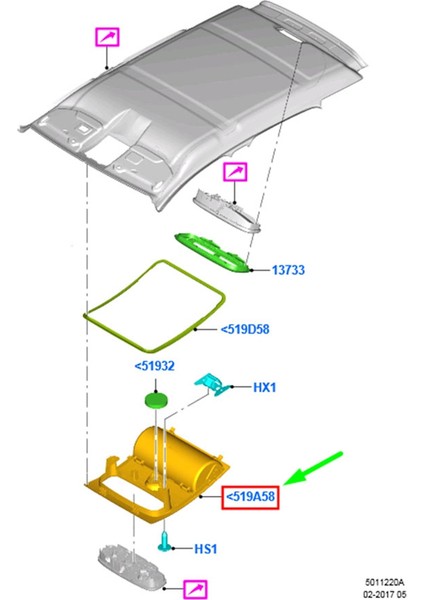 13733

<519D58

<51932

HX1

<519A58

HS1

5011220A
02-2017 05