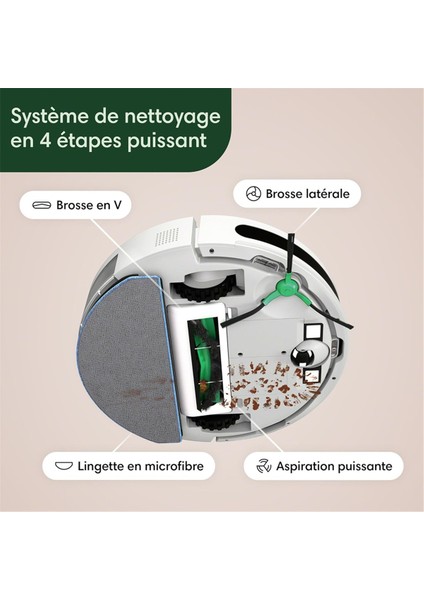 Système de nettoyage en 4 étapes puissant

Brosse en V

Brosse latérale

Lingette en microfibre

Aspiration puissante