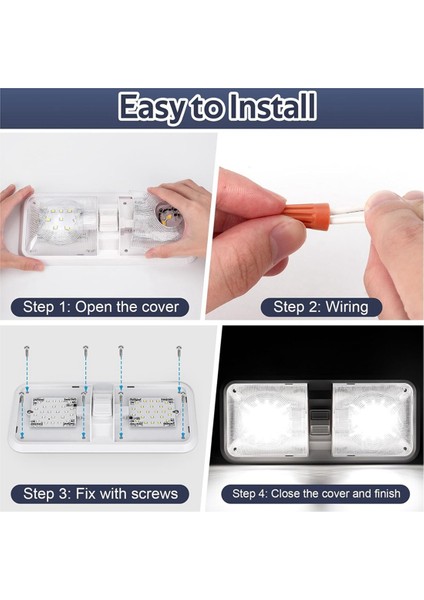 Easy to Install

Step 1: Open the cover

Step 2: Wiring

Step 3: Fix with screws

Step 4: Close the cover and finish