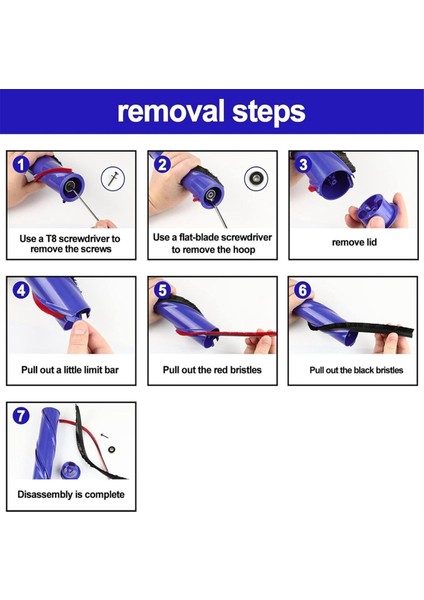 removal steps

1
Use a T8 screwdriver to remove the screws

2
Use a flat-blade screwdriver to remove the hoop

3
remove lid

4
Pull out a little limit bar

5
Pull out the red bristles

6
Pull out the black bristles

7
Disassembly is complete